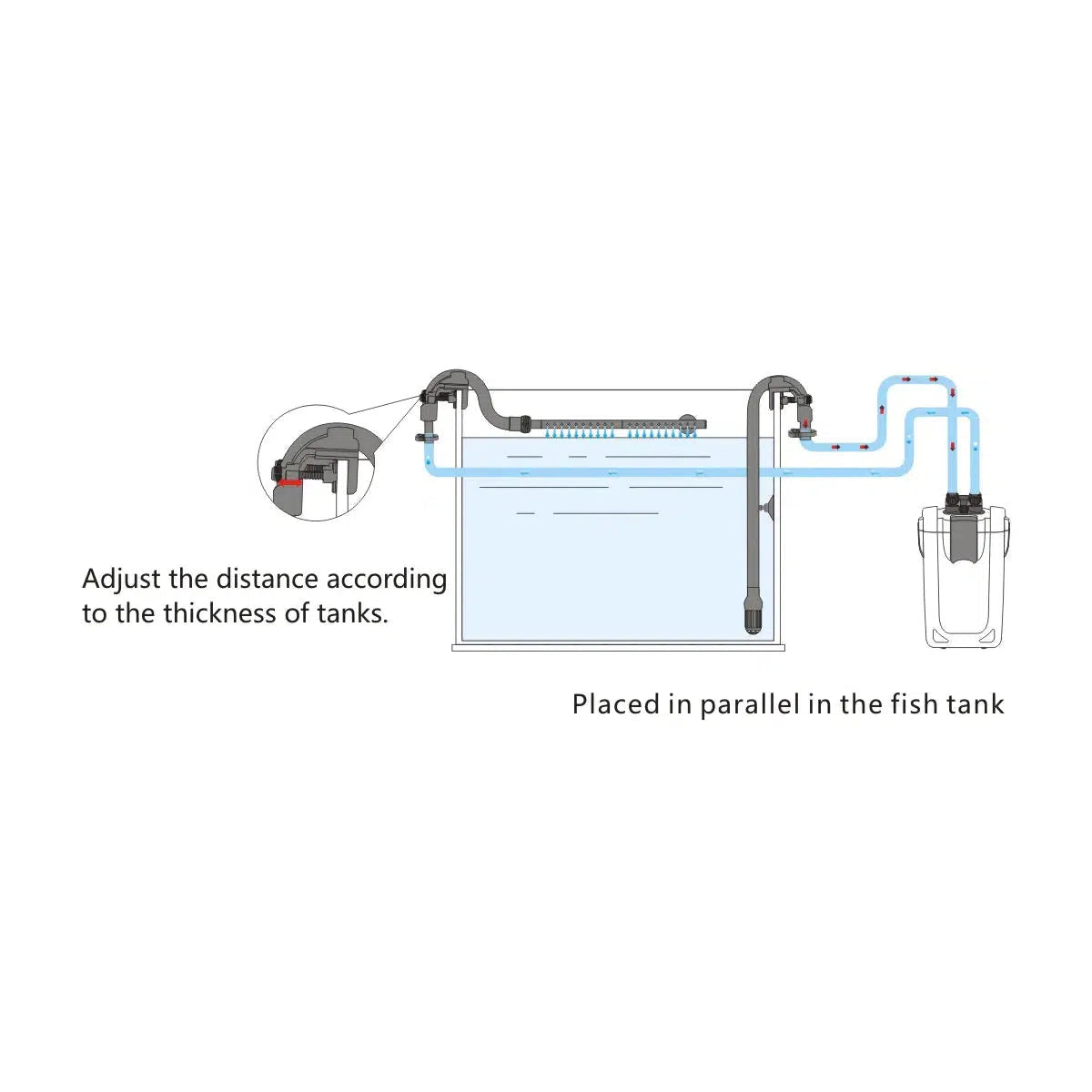 Adjust the distance according to the thickness of tanks.

Placed in parallel in the fish tank