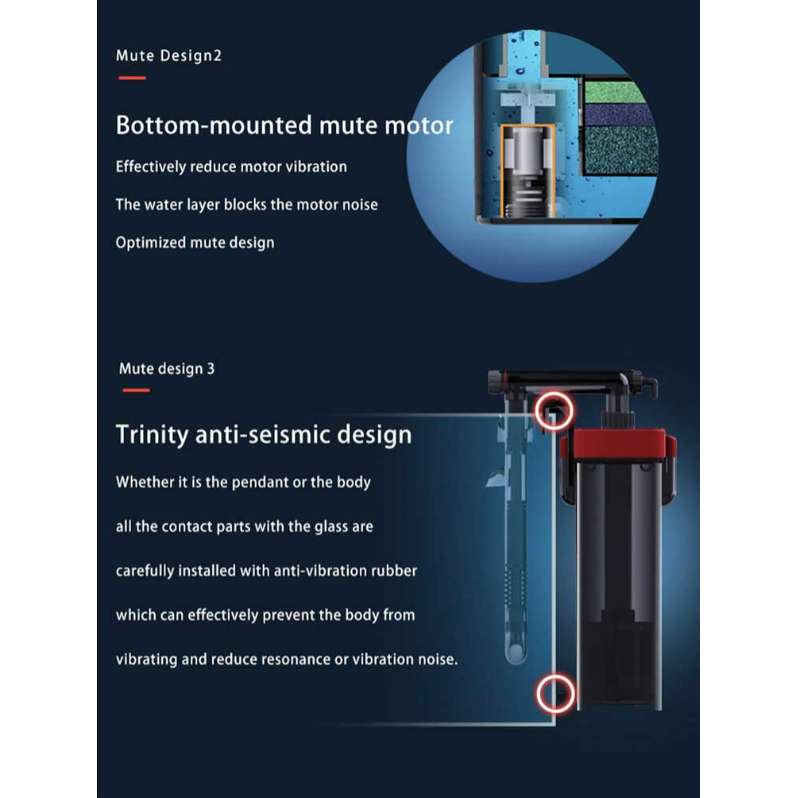 Mute Design2

Bottom-mounted mute motor

Effectively reduce motor vibration

The water layer blocks the motor noise

Optimized mute design

Mute design 3

Trinity anti-seismic design

Whether it is the pendant or the body

all the contact parts with the glass are

carefully installed with anti-vibration rubber

which can effectively prevent the body from

vibrating and reduce resonance or vibration noise.